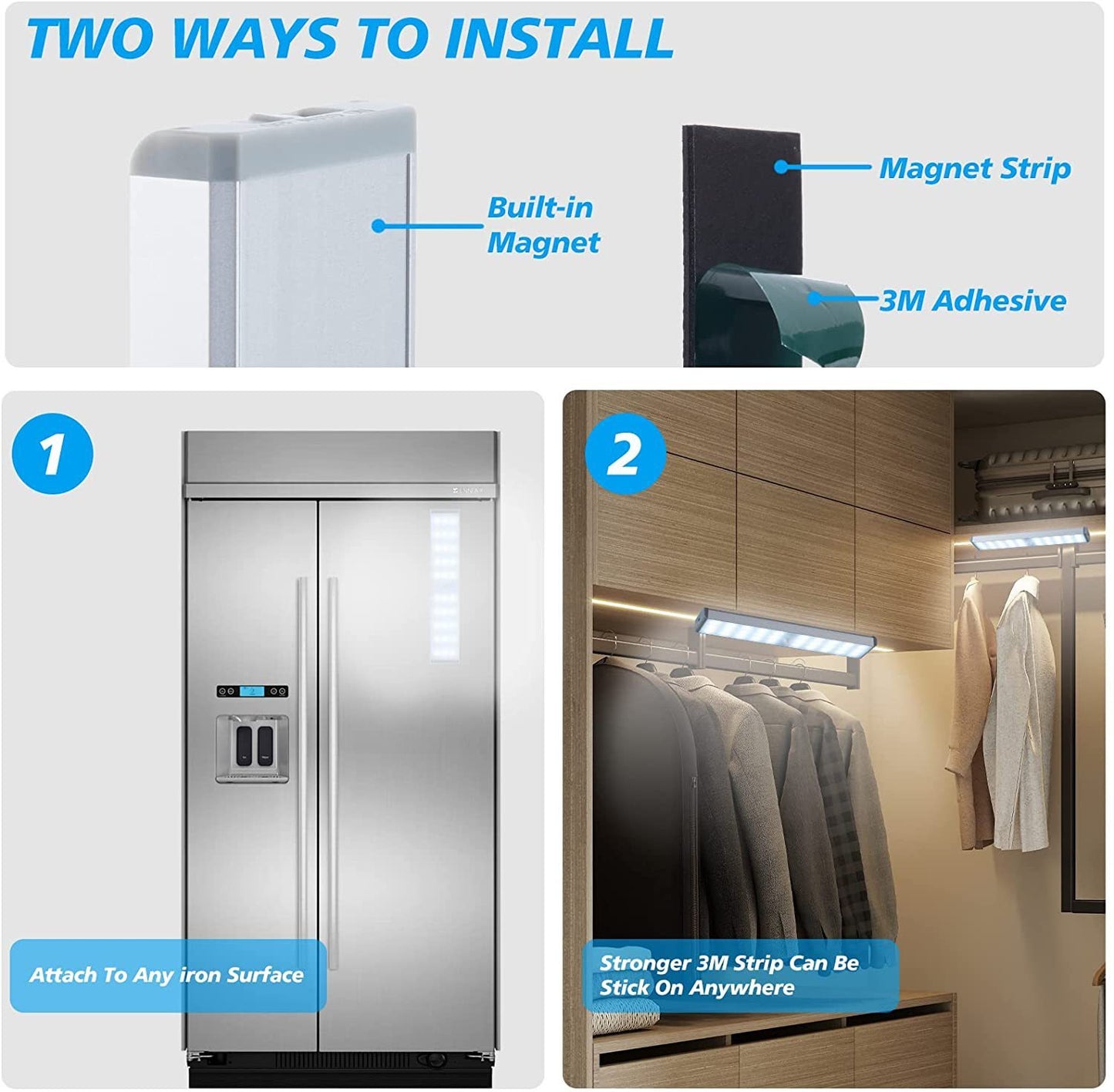 TWO WAYS TO INSTALL

Built-in Magnet

Magnet Strip

3M Adhesive

1

Attach To Any iron Surface

2

Stronger 3M Strip Can Be Stick On Anywhere