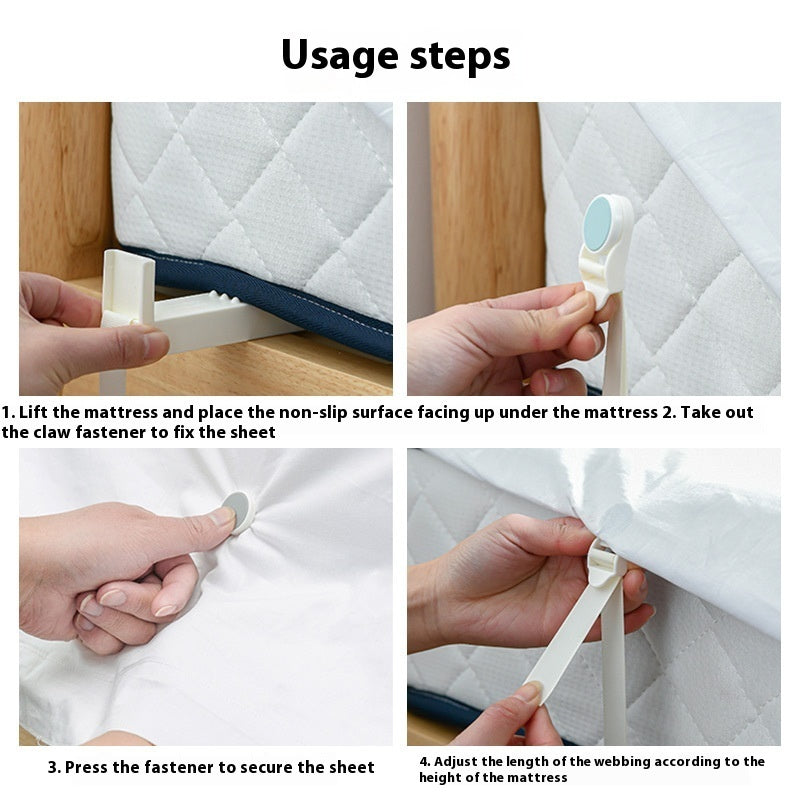 Usage steps

1. Lift the mattress and place the non-slip surface facing up under the mattress 2. Take out the claw fastener to fix the sheet

3. Press the fastener to secure the sheet

4. Adjust the length of the webbing according to the height of the mattress