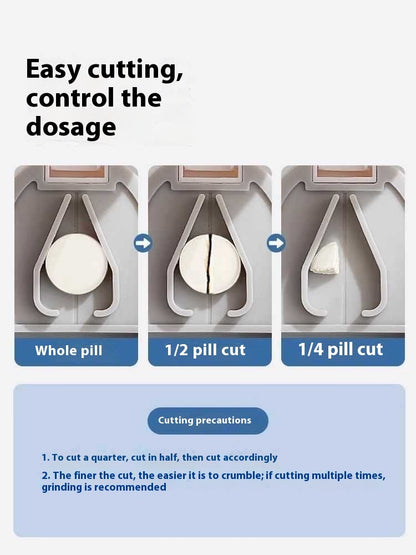 Easy cutting, control the dosage

Whole pill

1/2 pill cut

1/4 pill cut

Cutting precautions

1. To cut a quarter, cut in half, then cut accordingly

2. The finer the cut, the easier it is to crumble; if cutting multiple times, grinding is recommended