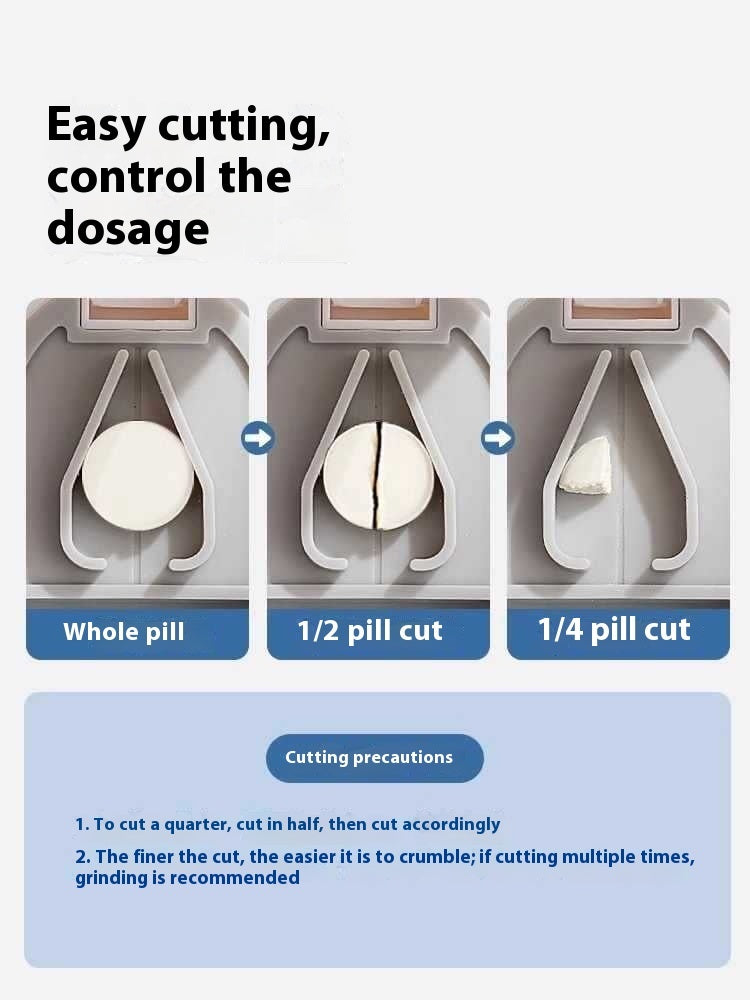 Easy cutting, control the dosage

Whole pill

1/2 pill cut

1/4 pill cut

Cutting precautions

1. To cut a quarter, cut in half, then cut accordingly

2. The finer the cut, the easier it is to crumble; if cutting multiple times, grinding is recommended